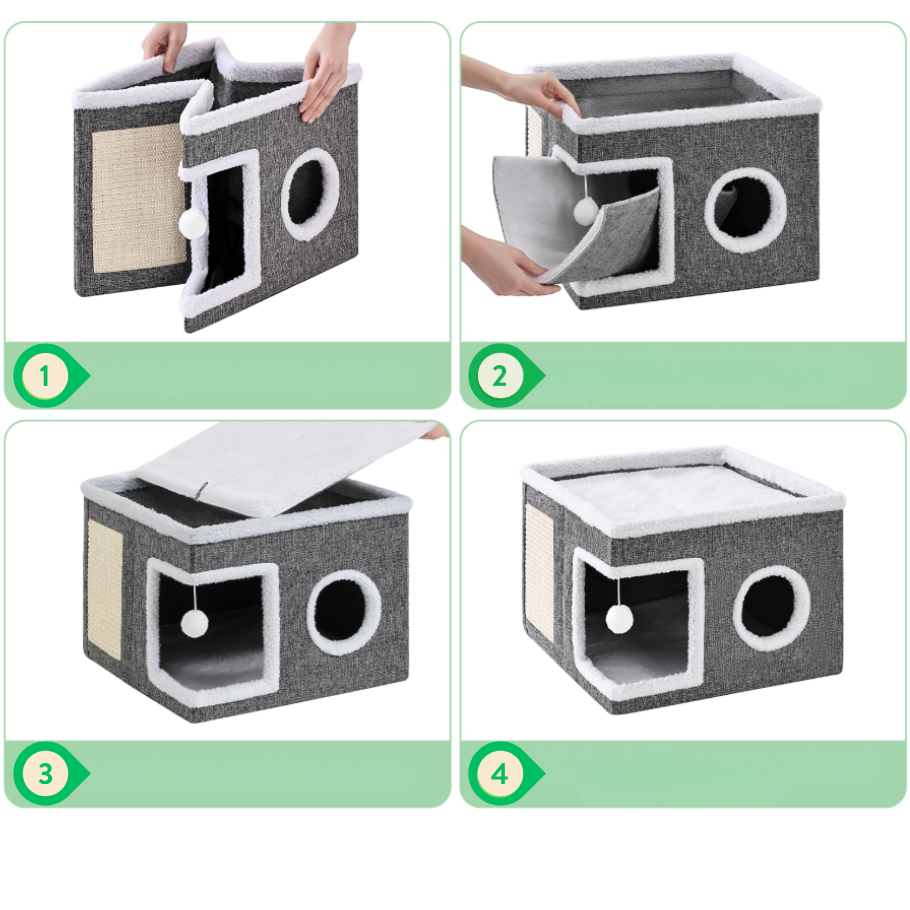 1

2

3

4