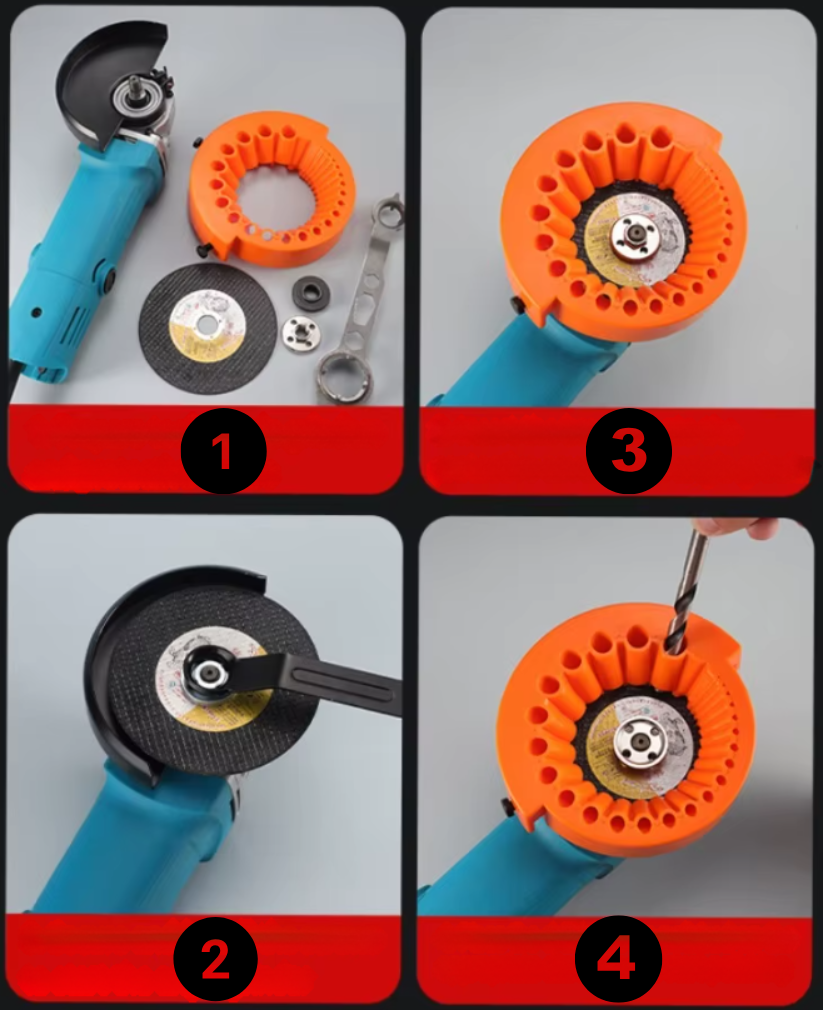 1

3

2

4