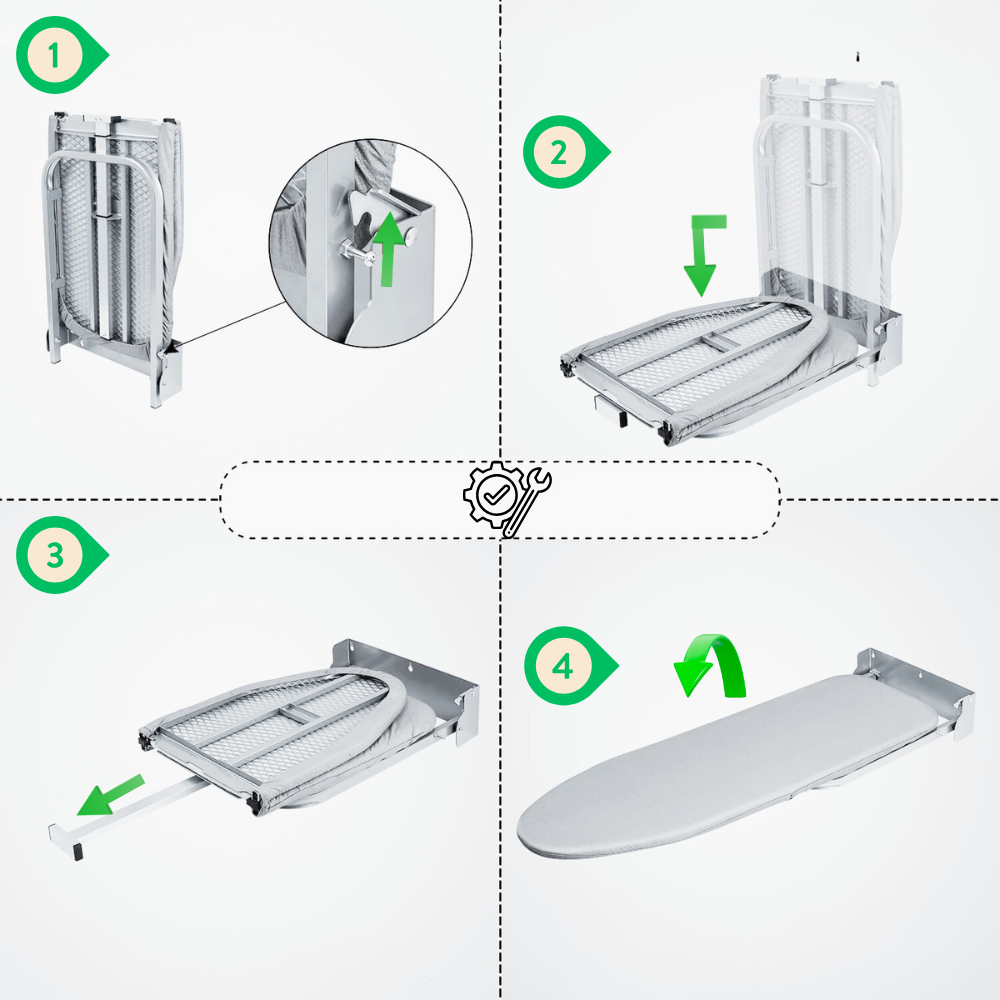 1

2

3

4